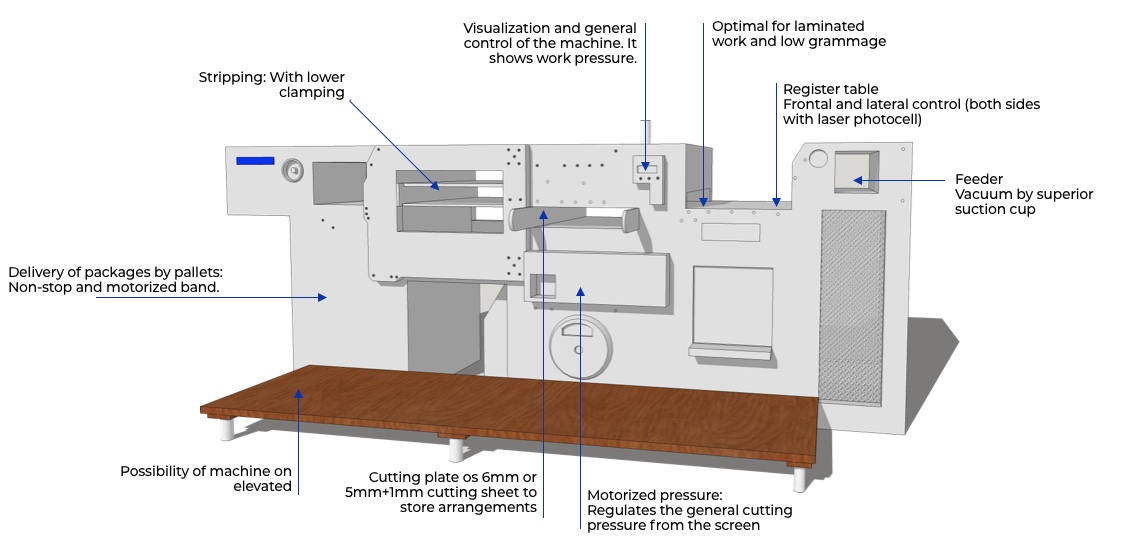 Visualization and general control of the machine. It shows work pressure.

Optimal for laminated work and low grammage

Stripping: With lower clamping

Register table
Frontal and lateral control (both sides with laser photocell)

Feeder
Vacuum by superior suction cup

Delivery of packages by pallets:
Non-stop and motorized band.

Possibility of machine on elevated

Cutting plate os 6mm or 5mm+1mm cutting sheet to store arrangements

Motorized pressure:
Regulates the general cutting pressure from the screen